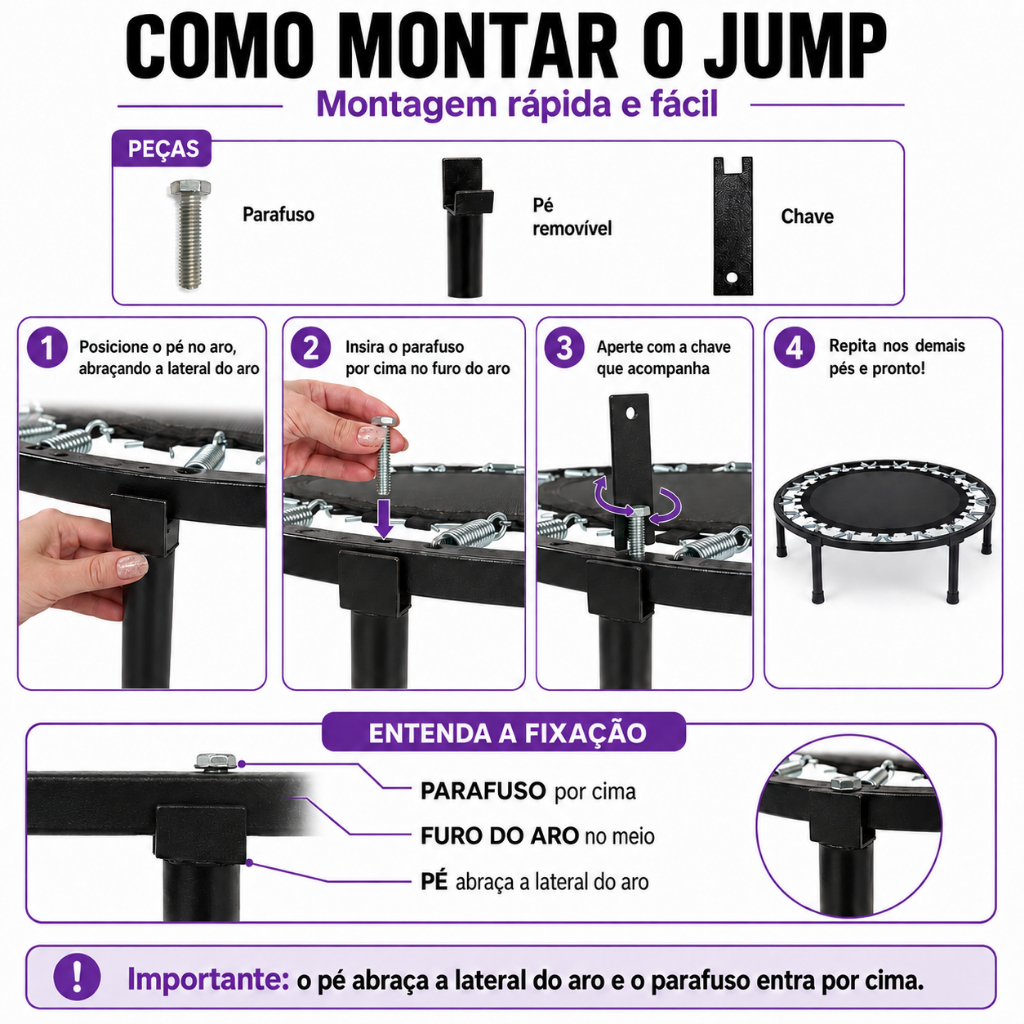 COMO MONTAR O JUMP

Montagem rápida e fácil

PEÇAS

Parafuso

Pé removível

Chave

1 Posicione o pé no aro, abraçando a lateral do aro

2 Insira o parafuso por cima no furo do aro

3 Aperte com a chave que acompanha

4 Repita nos demais pés e pronto!

ENTENDA A FIXAÇÃO

PARAFUSO por cima

FURO DO ARO no meio

PÉ abraça a lateral do aro

! Importante: o pé abraça a lateral do aro e o parafuso entra por cima.